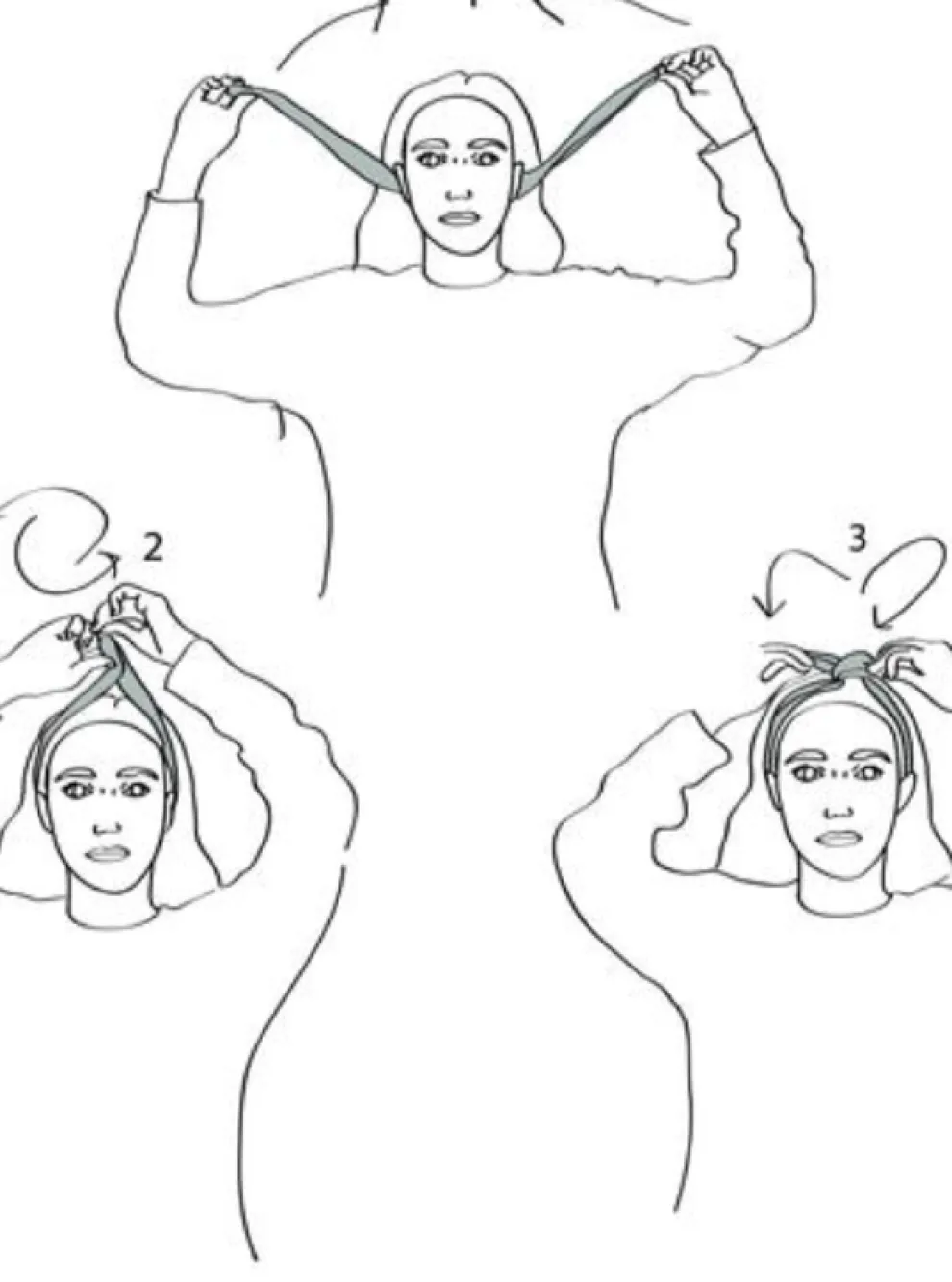 2

3